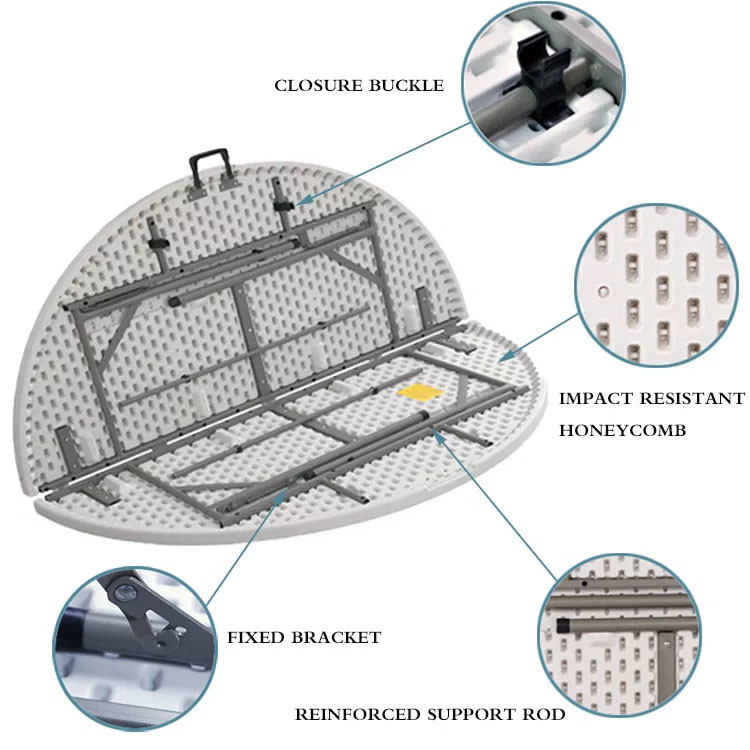 CLOSURE BUCKLE

IMPACT RESISTANT HONEYCOMB

FIXED BRACKET

REINFORCED SUPPORT ROD