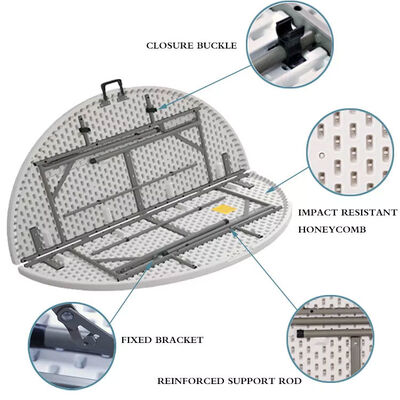 CLOSURE BUCKLE

IMPACT RESISTANT HONEYCOMB

FIXED BRACKET

REINFORCED SUPPORT ROD